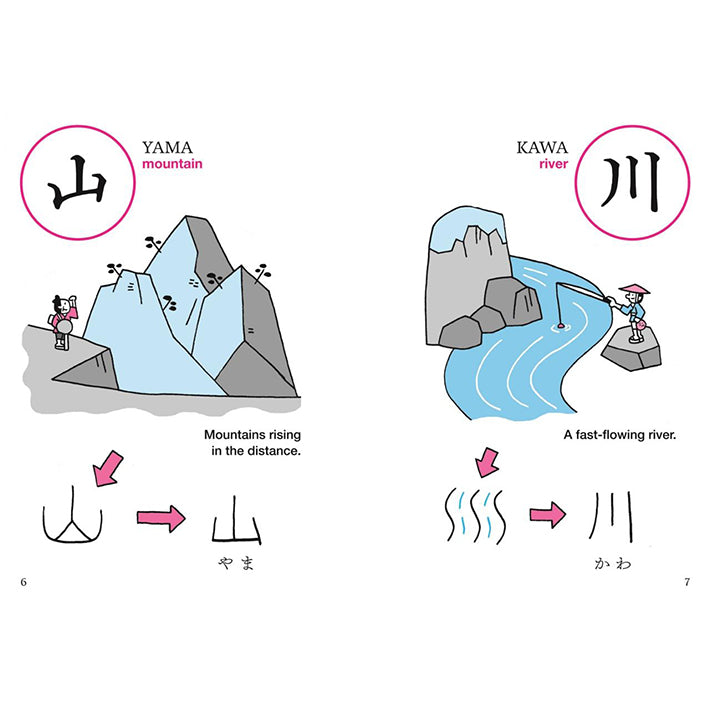 山

YAMA
mountain

Mountains rising in the distance.

山

やま

6

KAWA
river

川

A fast-flowing river.

川

かわ

7