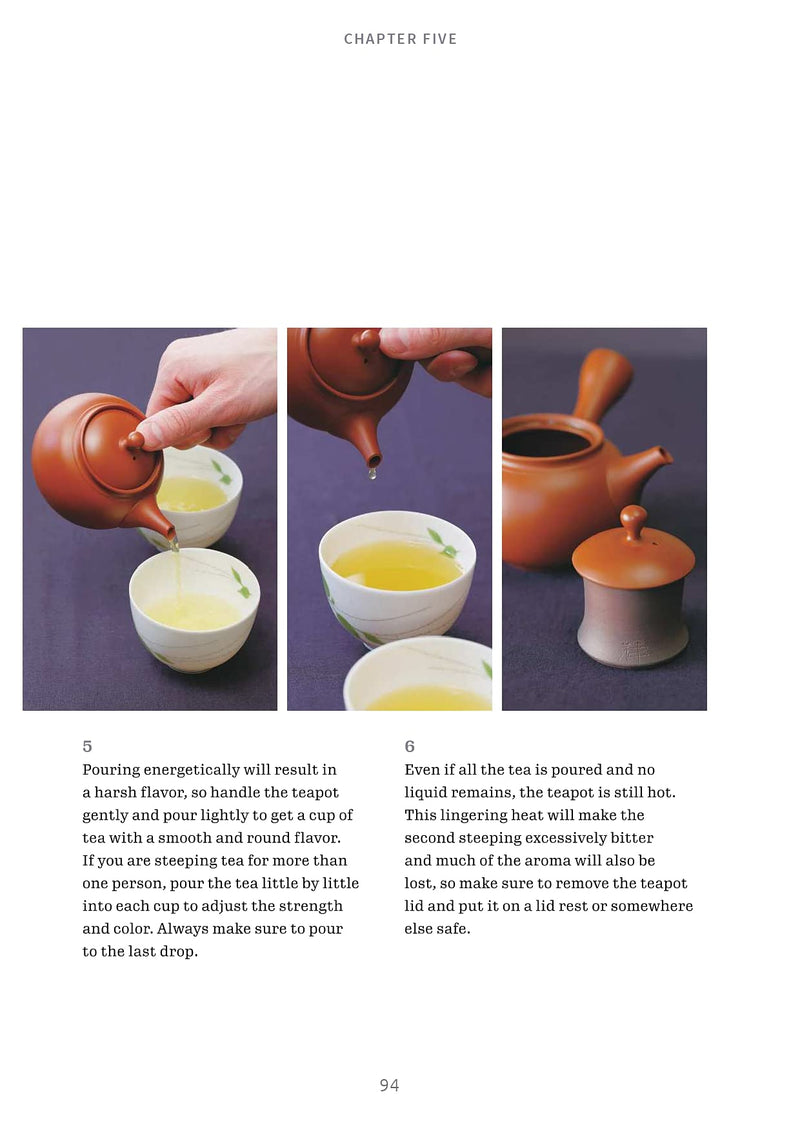 CHAPTER FIVE

5
Pouring energetically will result in a harsh flavor, so handle the teapot gently and pour lightly to get a cup of tea with a smooth and round flavor. If you are steeping tea for more than one person, pour the tea little by little into each cup to adjust the strength and color. Always make sure to pour to the last drop.

6
Even if all the tea is poured and no liquid remains, the teapot is still hot. This lingering heat will make the second steeping excessively bitter and much of the aroma will also be lost, so make sure to remove the teapot lid and put it on a lid rest or somewhere else safe.

94