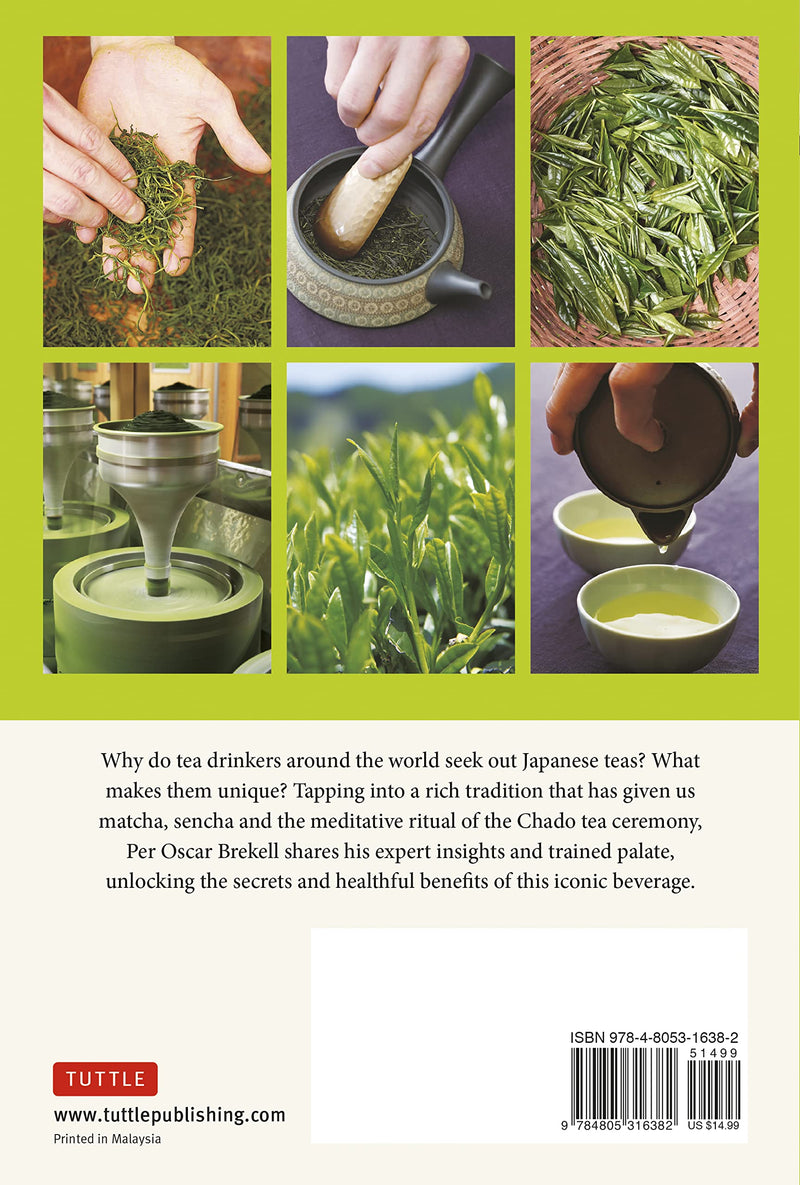 Why do tea drinkers around the world seek out Japanese teas? What makes them unique? Tapping into a rich tradition that has given us matcha, sencha and the meditative ritual of the Chado tea ceremony, Per Oscar Brekell shares his expert insights and trained palate, unlocking the secrets and healthful benefits of this iconic beverage.

TUTTLE

www.tuttlepublishing.com

Printed in Malaysia

ISBN 978-4-8053-1638-2

51499

9 784805 316382

US $14.99